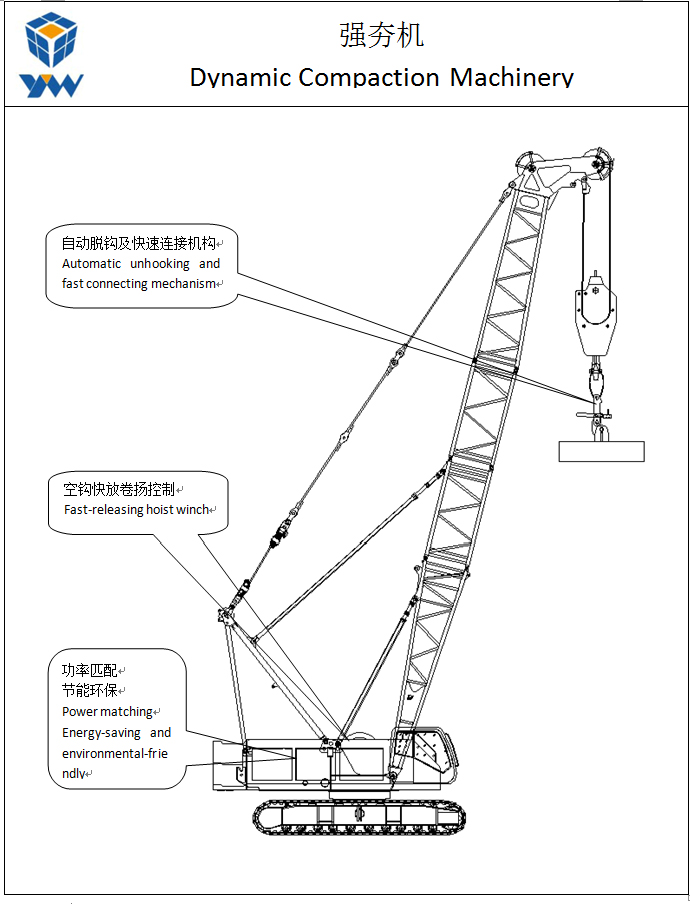 YW

强夯机
Dynamic Compaction Machinery

自动脱钩及快速连接机构
Automatic unhooking and fast connecting mechanism

空钩快放卷扬控制
Fast-releasing hoist winch

功率匹配
节能环保
Power matching
Energy-saving and environmental-friendly